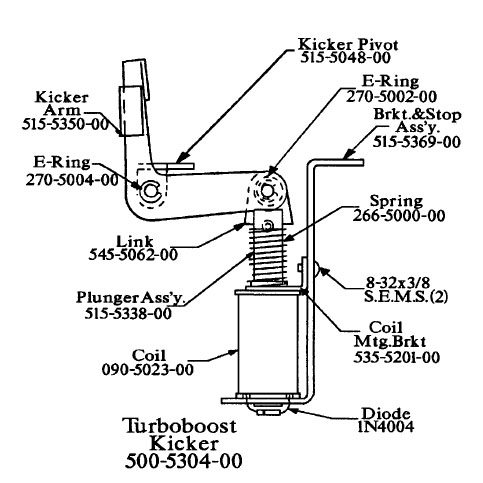 Kicker Pivot
515-5048-00

E-Ring
270-5002-00

Brkt.&Stop
Ass'y.
515-5369-00

Kicker
Arm
515-5350-00

E-Ring
270-5004-00

Spring
266-5000-00

Link
545-5062-00

8-32x3/8
S.E.M.S.(2)

Plunger Ass'y.
515-5338-00

Coil
Mtg.Brkt
535-5201-00

Coil
090-5023-00

Diode
1N4004

Turboboost
Kicker
500-5304-00