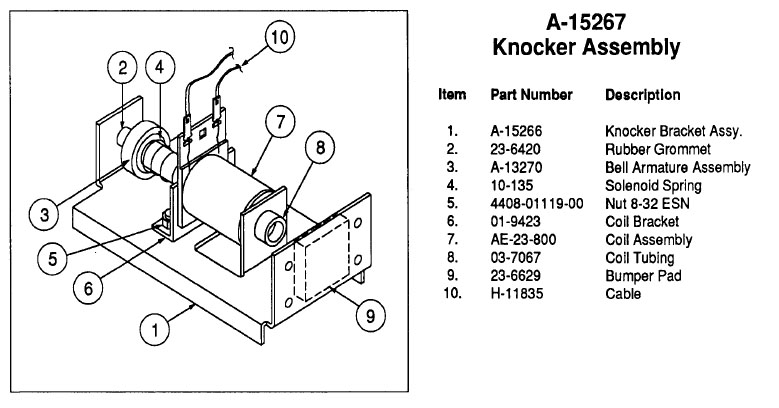 10
2
4
7
8
3
5
6
1
9

A-15267
Knocker Assembly

| Item | Part Number | Description |
|---|---|---|
| 1. | A-15266 | Knocker Bracket Assy. |
| 2. | 23-6420 | Rubber Grommet |
| 3. | A-13270 | Bell Armature Assembly |
| 4. | 10-135 | Solenoid Spring |
| 5. | 4408-01119-00 | Nut 8-32 ESN |
| 6. | 01-9423 | Coil Bracket |
| 7. | AE-23-800 | Coil Assembly |
| 8. | 03-7067 | Coil Tubing |
| 9. | 23-6629 | Bumper Pad |
| 10. | H-11835 | Cable |