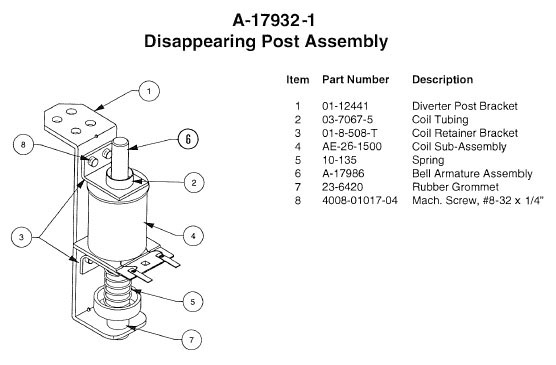 A-17932-1
Disappearing Post Assembly

1
8
6
2
3
4
5
7

| Item | Part Number | Description |
|---|---|---|
| 1 | 01-12441 | Diverter Post Bracket |
| 2 | 03-7067-5 | Coil Tubing |
| 3 | 01-8-508-T | Coil Retainer Bracket |
| 4 | AE-26-1500 | Coil Sub-Assembly |
| 5 | 10-135 | Spring |
| 6 | A-17986 | Bell Armature Assembly |
| 7 | 23-6420 | Rubber Grommet |
| 8 | 4008-01017-04 | Mach. Screw, #8-32 x 1/4" |